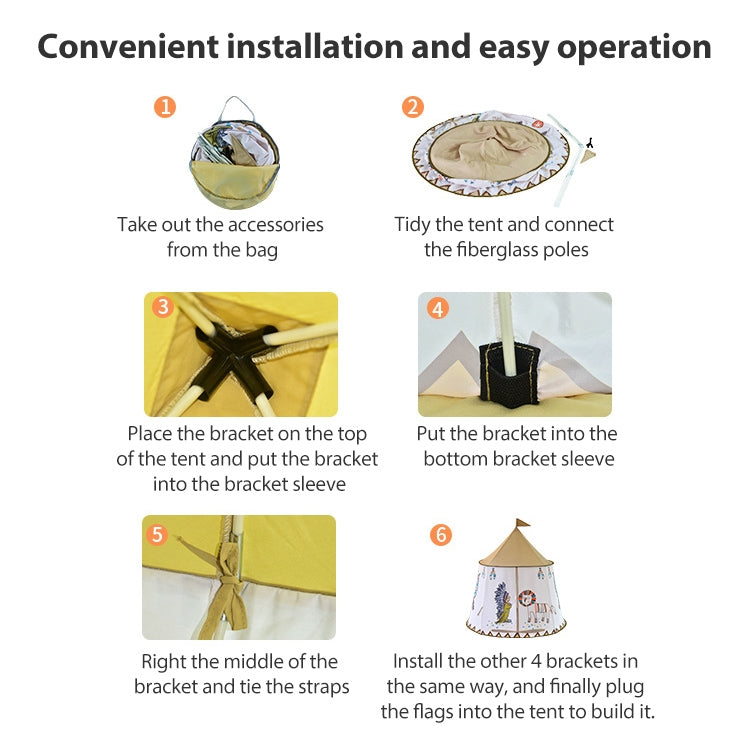 Convenient installation and easy operation

1
Take out the accessories from the bag

2
Tidy the tent and connect the fiberglass poles

3
Place the bracket on the top of the tent and put the bracket into the bracket sleeve

4
Put the bracket into the bottom bracket sleeve

5
Right the middle of the bracket and tie the straps

6
Install the other 4 brackets in the same way, and finally plug the flags into the tent to build it.