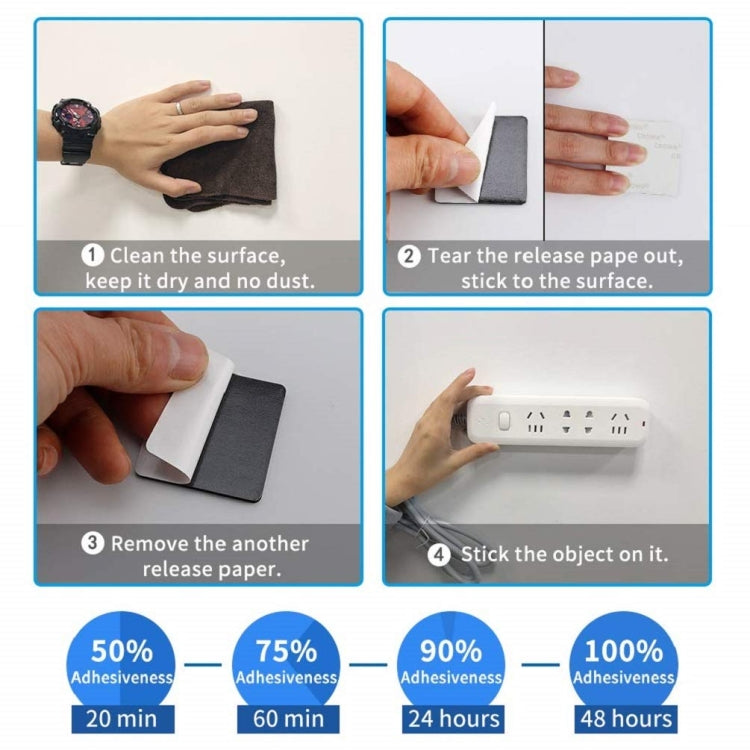 1 Clean the surface, keep it dry and no dust.

2 Tear the release pape out, stick to the surface.

3 Remove the another release paper.

4 Stick the object on it.

50% Adhesiveness 20 min

75% Adhesiveness 60 min

90% Adhesiveness 24 hours

100% Adhesiveness 48 hours