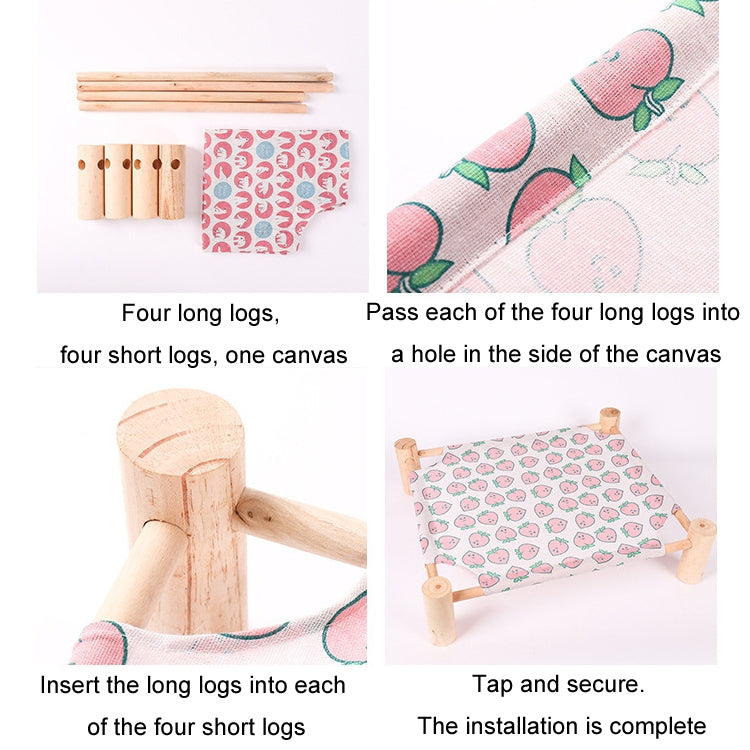 Four long logs,
four short logs, one canvas

Pass each of the four long logs into a hole in the side of the canvas

Insert the long logs into each of the four short logs

Tap and secure.
The installation is complete