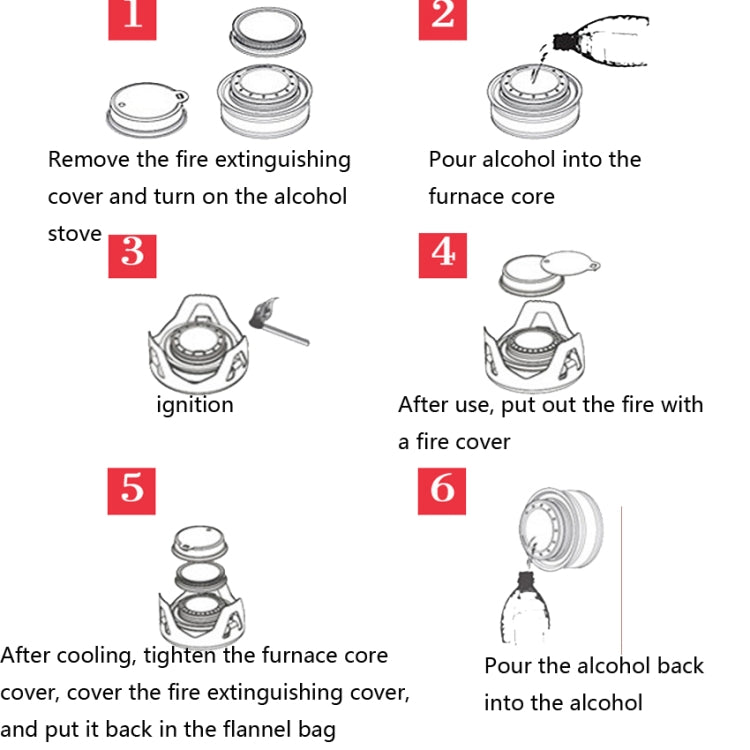 1

Remove the fire extinguishing cover and turn on the alcohol stove

2

Pour alcohol into the furnace core

3

ignition

4

After use, put out the fire with a fire cover

5

After cooling, tighten the furnace core cover, cover the fire extinguishing cover, and put it back in the flannel bag

6

Pour the alcohol back into the alcohol