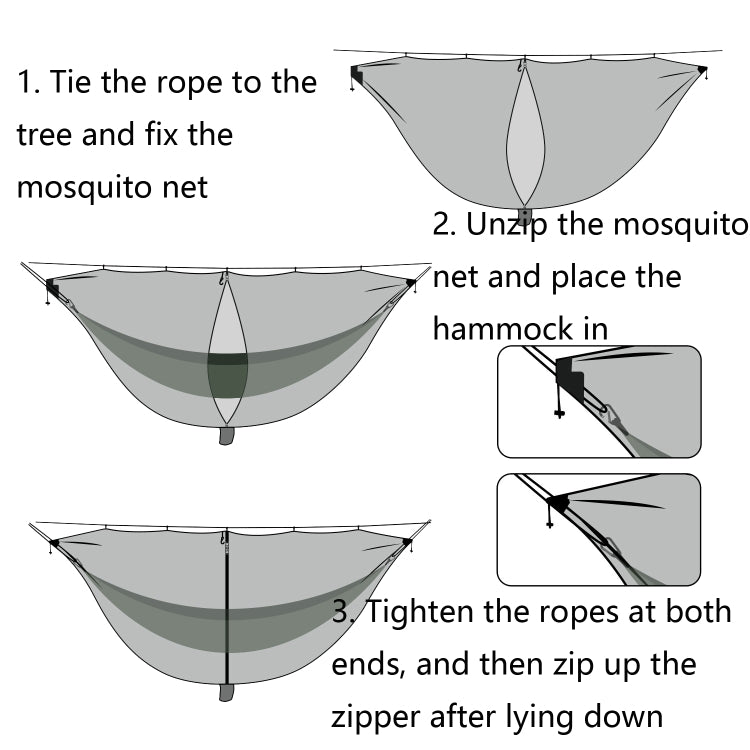 1. Tie the rope to the tree and fix the mosquito net

2. Unzip the mosquito net and place the hammock in

3. Tighten the ropes at both ends, and then zip up the zipper after lying down