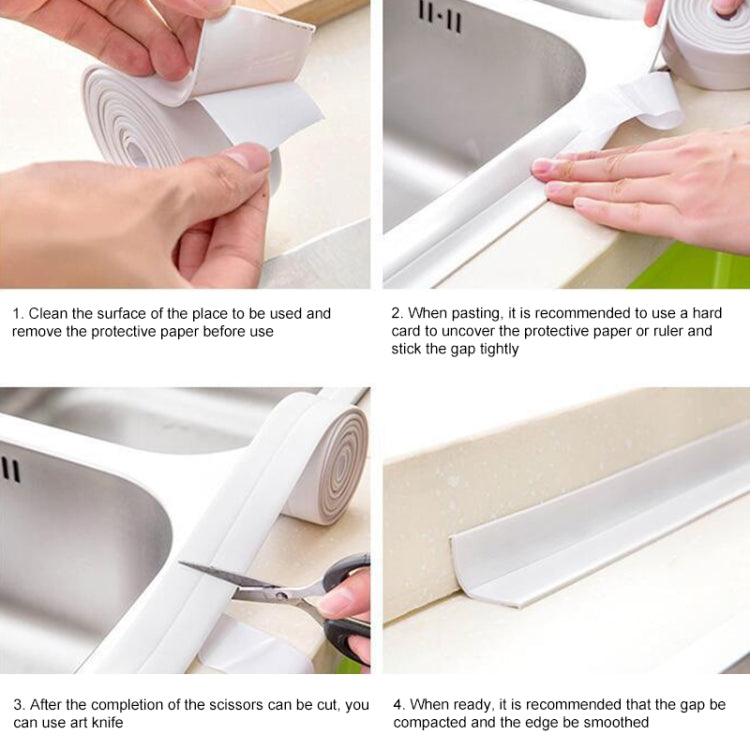 1. Clean the surface of the place to be used and remove the protective paper before use

2. When pasting, it is recommended to use a hard card to uncover the protective paper or ruler and stick the gap tightly

3. After the completion of the scissors can be cut, you can use art knife

4. When ready, it is recommended that the gap be compacted and the edge be smoothed