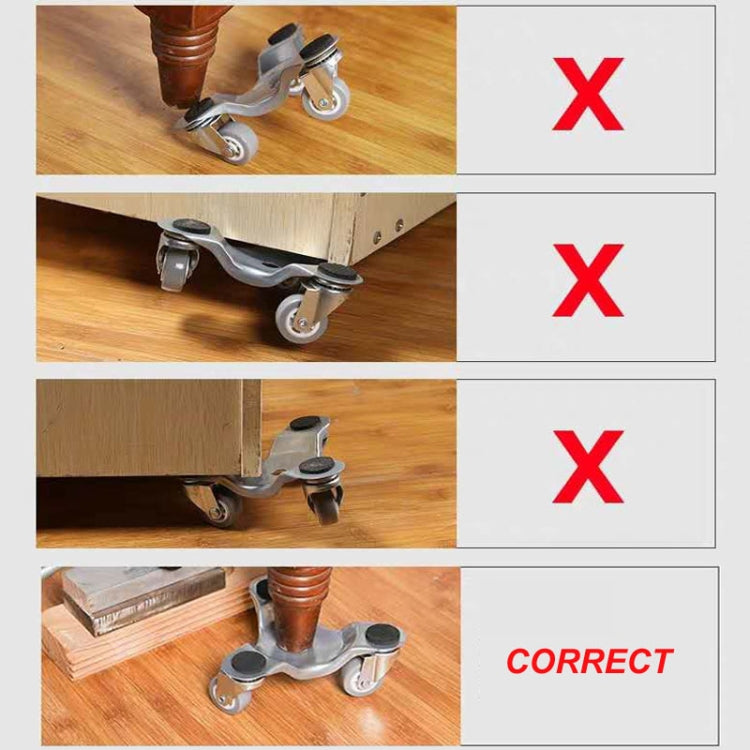 X

X

X

CORRECT