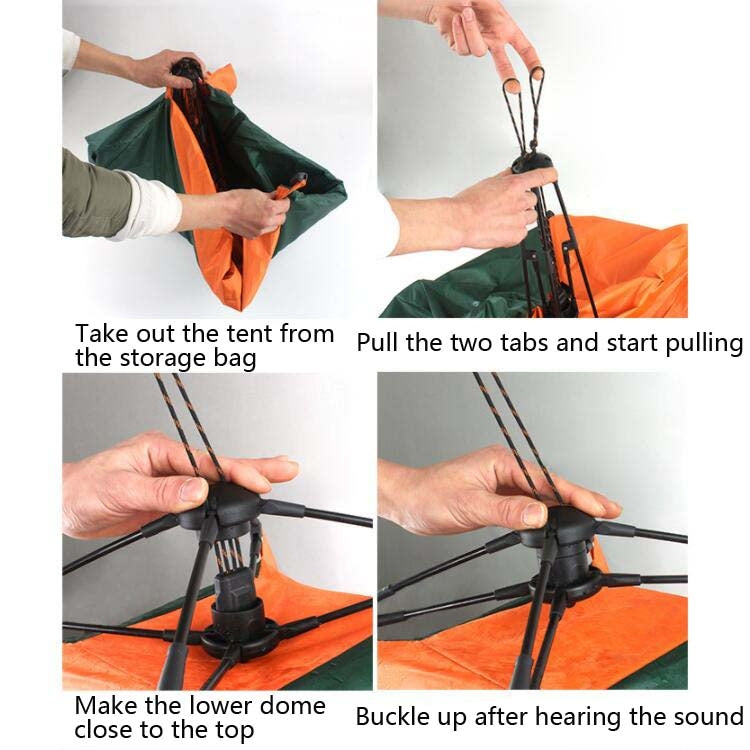 Take out the tent from the storage bag

Pull the two tabs and start pulling

Make the lower dome close to the top

Buckle up after hearing the sound