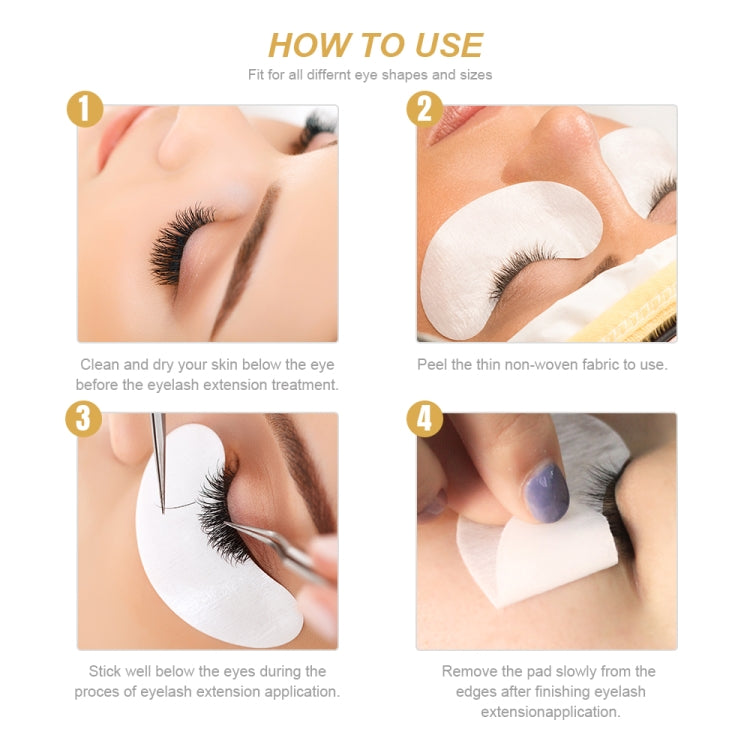 HOW TO USE
Fit for all differnt eye shapes and sizes

1
Clean and dry your skin below the eye before the eyelash extension treatment.

2
Peel the thin non-woven fabric to use.

3
Stick well below the eyes during the proces of eyelash extension application.

4
Remove the pad slowly from the edges after finishing eyelash extensionapplication.