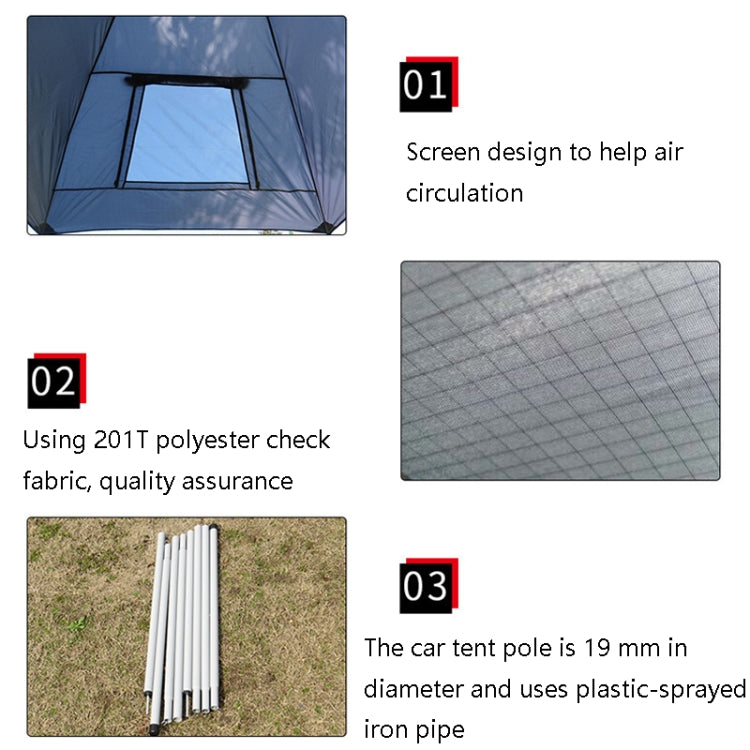 01

Screen design to help air circulation

02

Using 201T polyester check fabric, quality assurance

03

The car tent pole is 19 mm in diameter and uses plastic-sprayed iron pipe