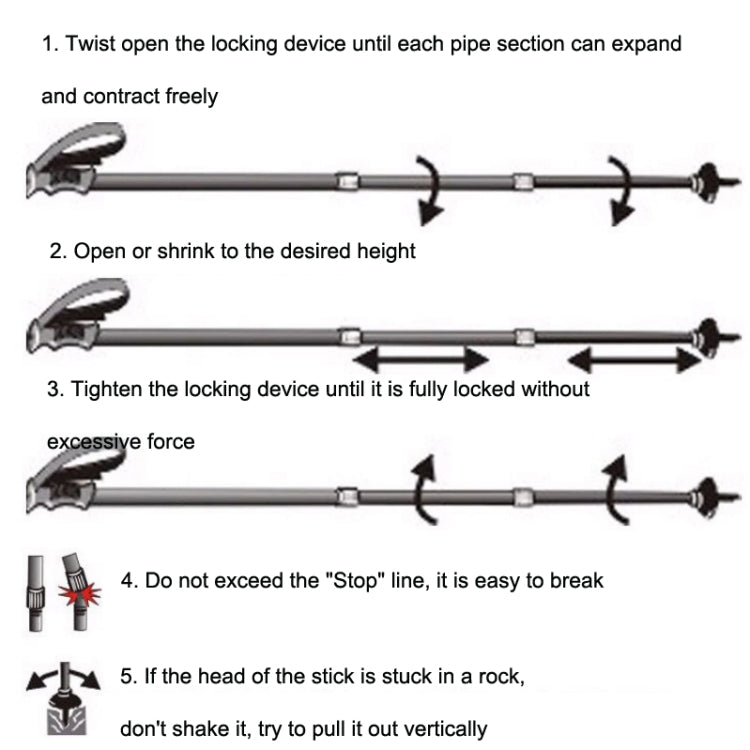 1. Twist open the locking device until each pipe section can expand and contract freely

2. Open or shrink to the desired height

3. Tighten the locking device until it is fully locked without excessive force

4. Do not exceed the "Stop" line, it is easy to break

5. If the head of the stick is stuck in a rock, don't shake it, try to pull it out vertically