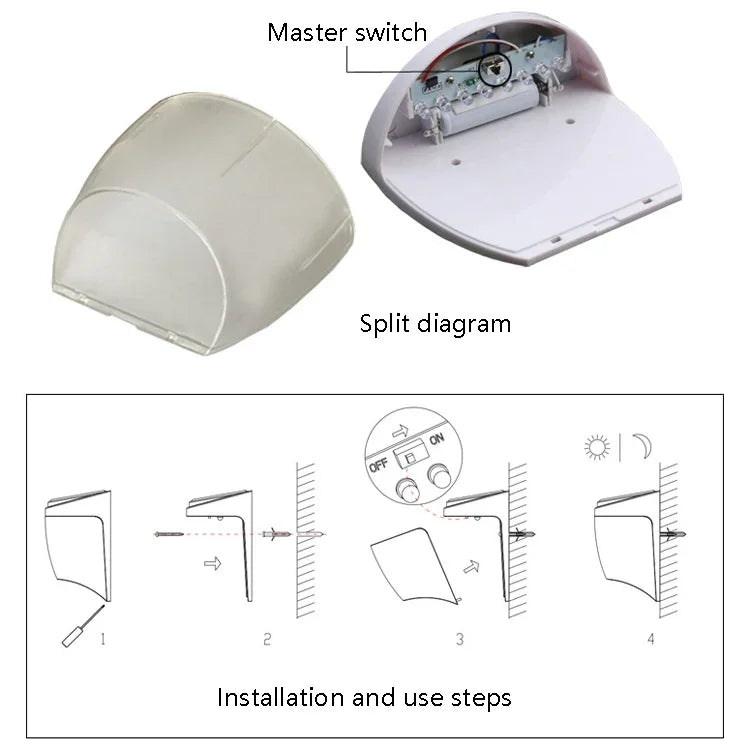 Master switch

Split diagram

OFF ON

1

2

3

4

Installation and use steps