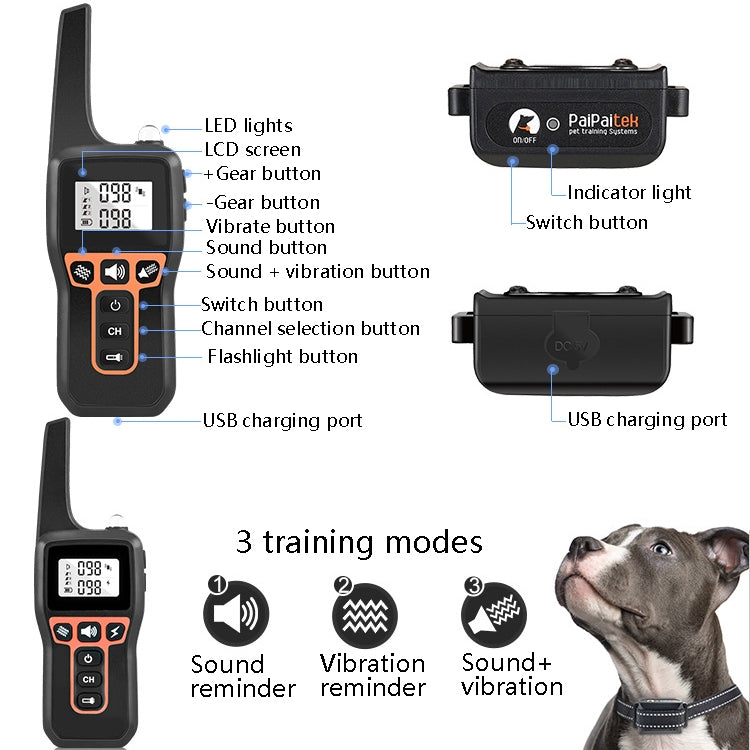 LED lights
LCD screen
+Gear button
-Gear button
Vibrate button
Sound button
Sound + vibration button
Switch button
Channel selection button
Flashlight button
USB charging port

098
098

CH

ON/OFF
PaiPaitek
pet training Systems

Indicator light
Switch button

DC 5V

USB charging port

098
098

CH

3 training modes

1
Sound reminder

2
Vibration reminder

3
Sound+ vibration