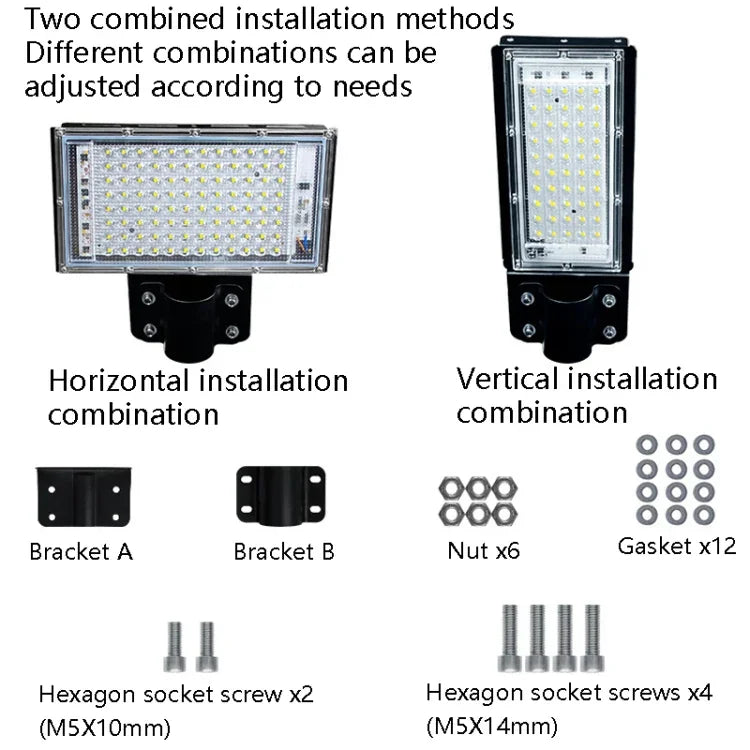 Two combined installation methods
Different combinations can be adjusted according to needs

Horizontal installation combination

Vertical installation combination

Bracket A

Bracket B

Nut x6

Gasket x12

Hexagon socket screw x2
(M5X10mm)

Hexagon socket screws x4
(M5X14mm)