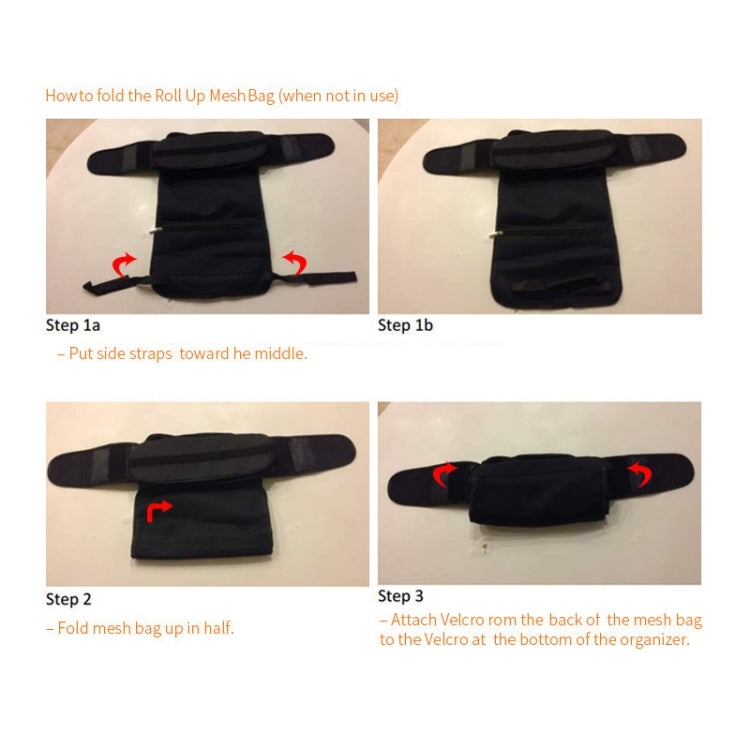 Howto fold the Roll Up MeshBag (when not in use)

Step 1a

– Put side straps toward he middle.

Step 1b

Step 2

– Fold mesh bag up in half.

Step 3

– Attach Velcro rom the back of the mesh bag to the Velcro at the bottom of the organizer.