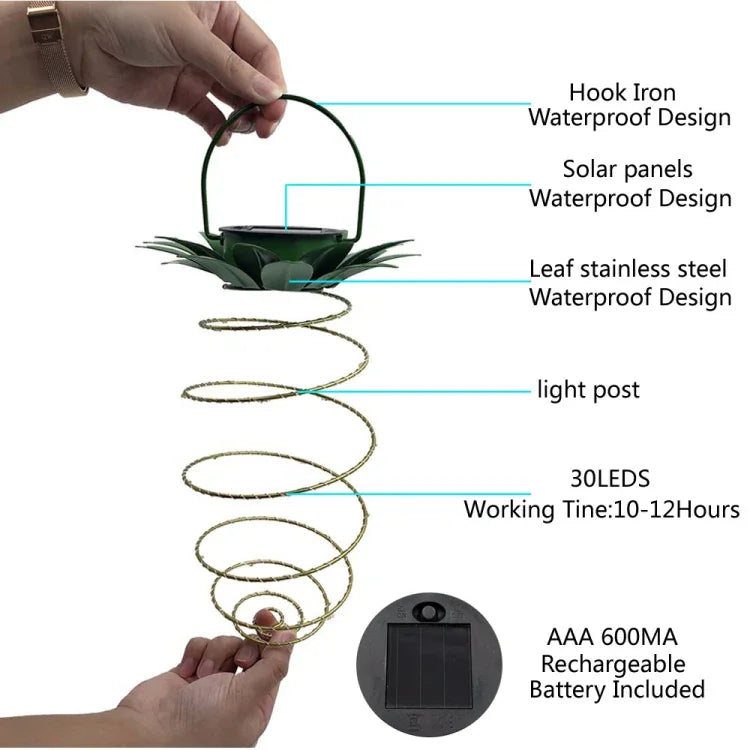 Hook Iron
Waterproof Design

Solar panels
Waterproof Design

Leaf stainless steel
Waterproof Design

light post

30LEDS
Working Tine:10-12Hours

AAA 600MA
Rechargeable
Battery Included