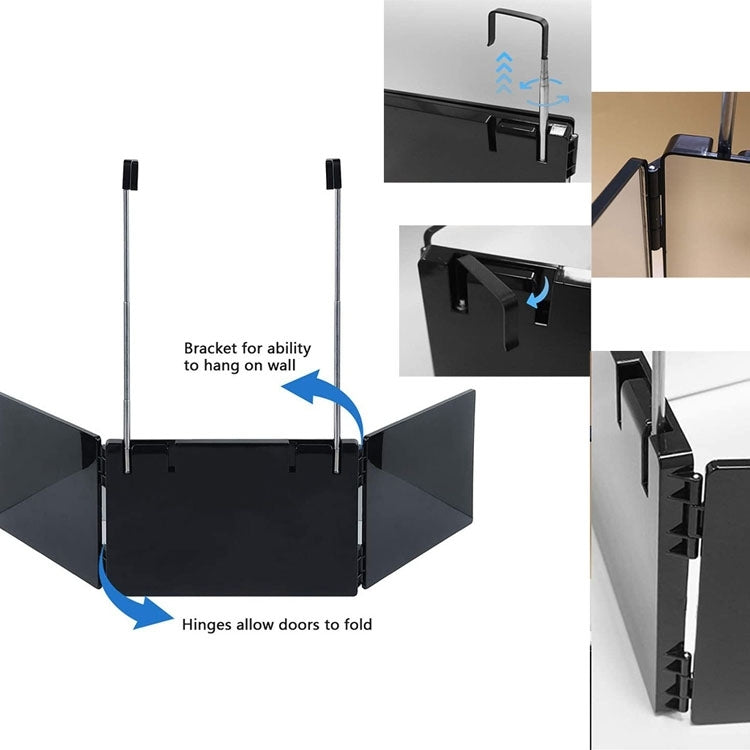 Bracket for ability to hang on wall

Hinges allow doors to fold