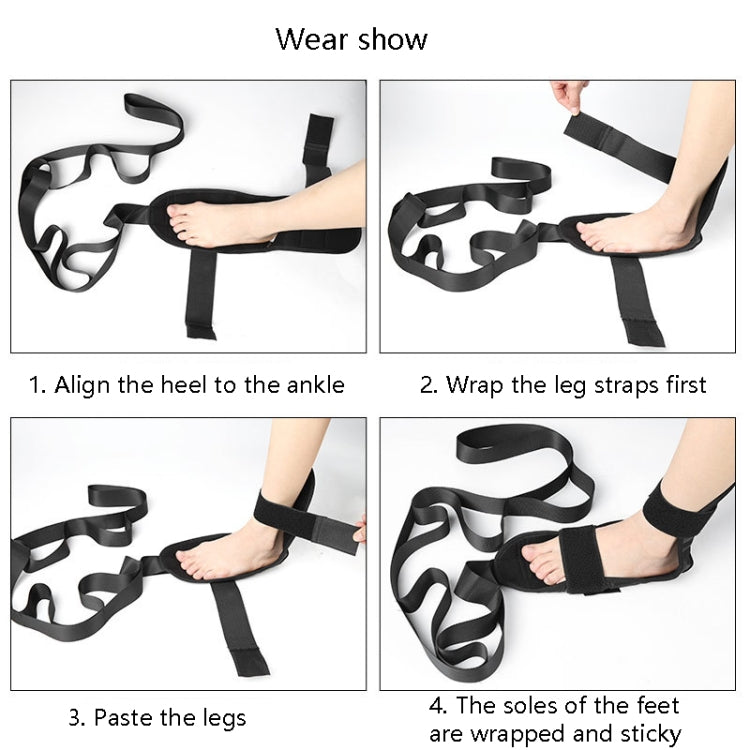 Wear show

1. Align the heel to the ankle

2. Wrap the leg straps first

3. Paste the legs

4. The soles of the feet are wrapped and sticky