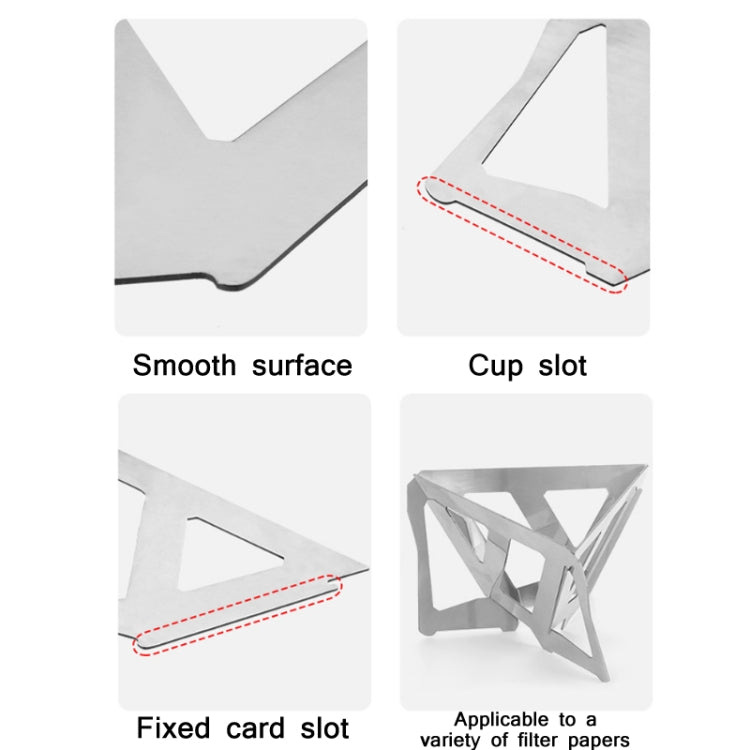 Smooth surface

Cup slot

Fixed card slot

Applicable to a variety of filter papers