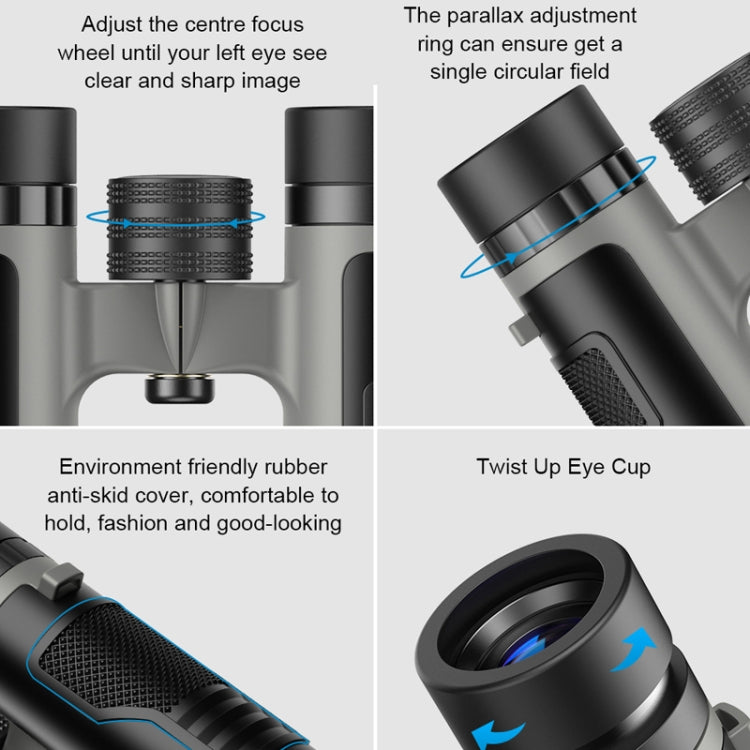 Adjust the centre focus wheel until your left eye see clear and sharp image

The parallax adjustment ring can ensure get a single circular field

Environment friendly rubber anti-skid cover, comfortable to hold, fashion and good-looking

Twist Up Eye Cup