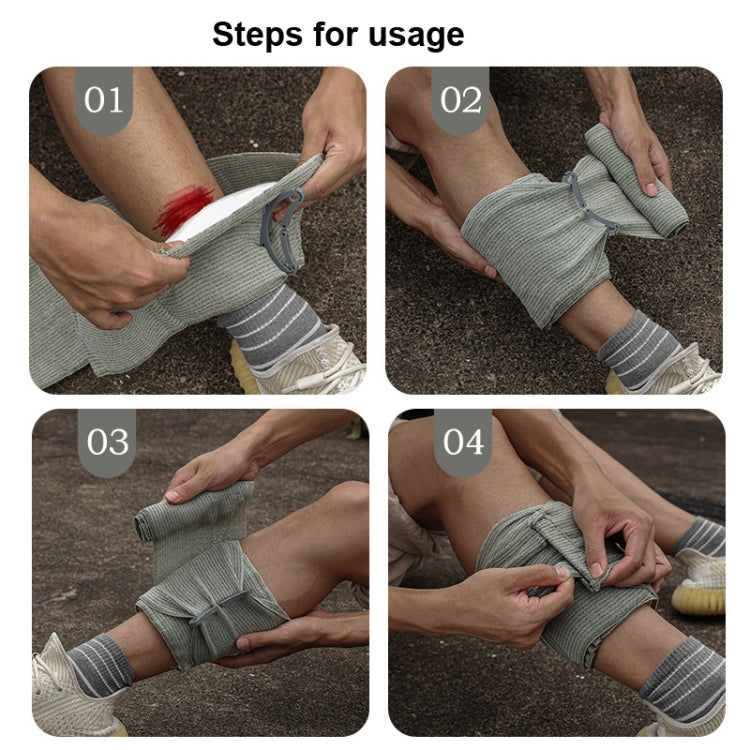 Steps for usage

01

02

03

04