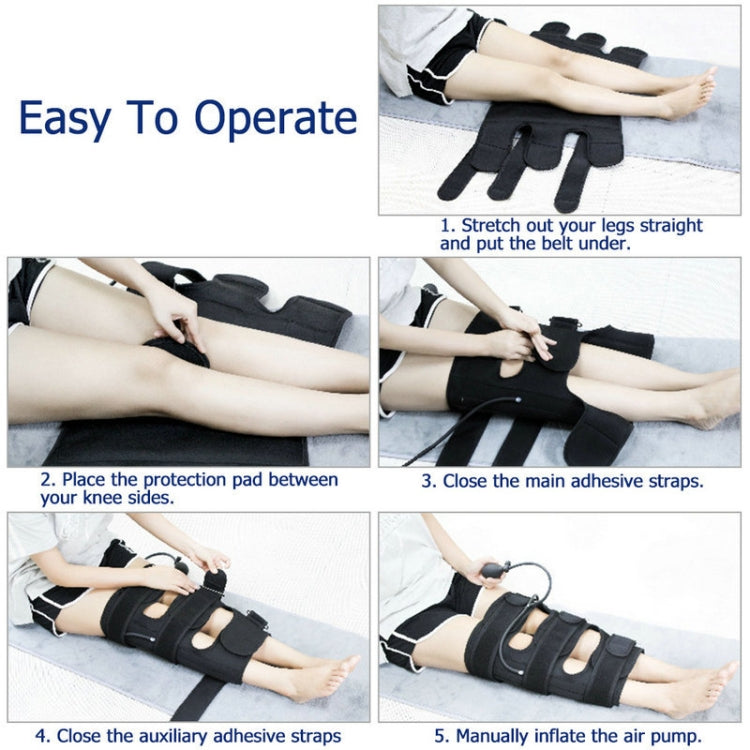 Easy To Operate

1. Stretch out your legs straight and put the belt under.

2. Place the protection pad between your knee sides.

3. Close the main adhesive straps.

4. Close the auxiliary adhesive straps

5. Manually inflate the air pump.