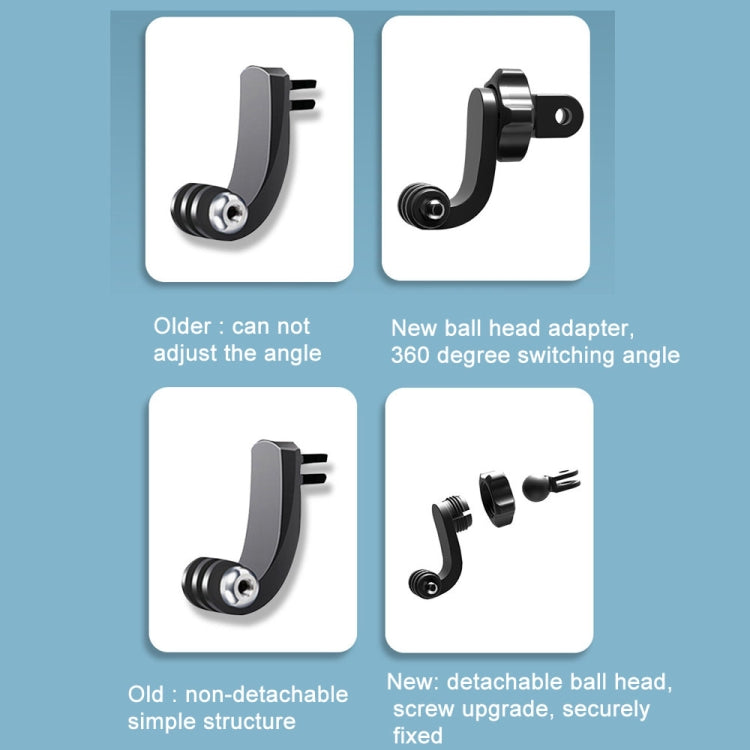 Older : can not adjust the angle

New ball head adapter, 360 degree switching angle

Old : non-detachable simple structure

New: detachable ball head, screw upgrade, securely fixed