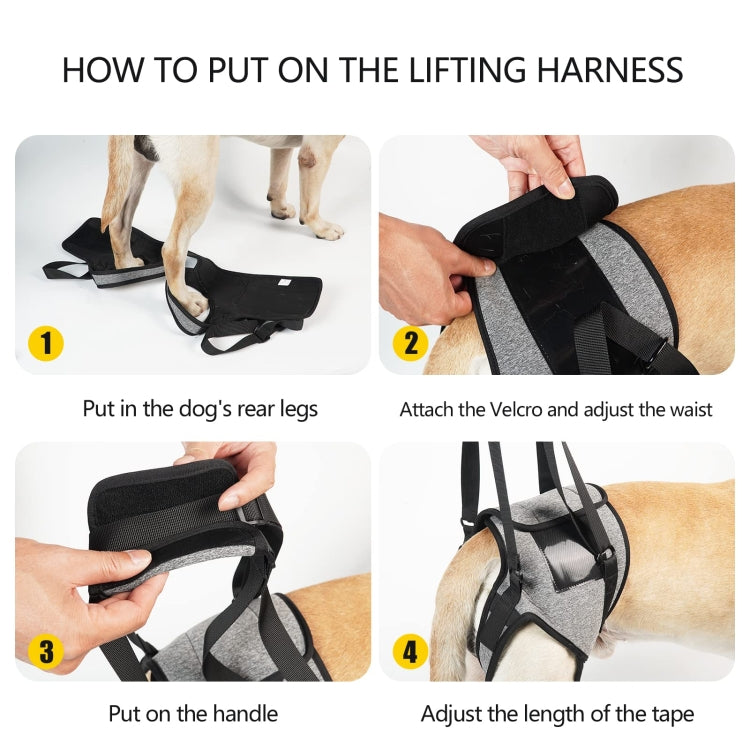 HOW TO PUT ON THE LIFTING HARNESS

1

Put in the dog's rear legs

2

Attach the Velcro and adjust the waist

3

Put on the handle

4

Adjust the length of the tape