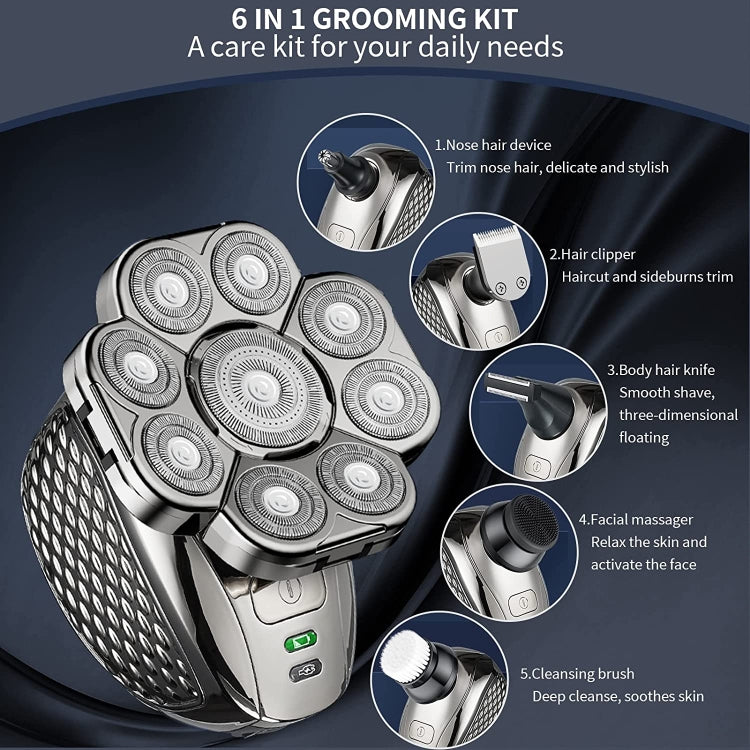 6 IN 1 GROOMING KIT
A care kit for your daily needs

1.Nose hair device
Trim nose hair, delicate and stylish

2.Hair clipper
Haircut and sideburns trim

3.Body hair knife
Smooth shave, three-dimensional floating

4.Facial massager
Relax the skin and activate the face

5.Cleansing brush
Deep cleanse, soothes skin