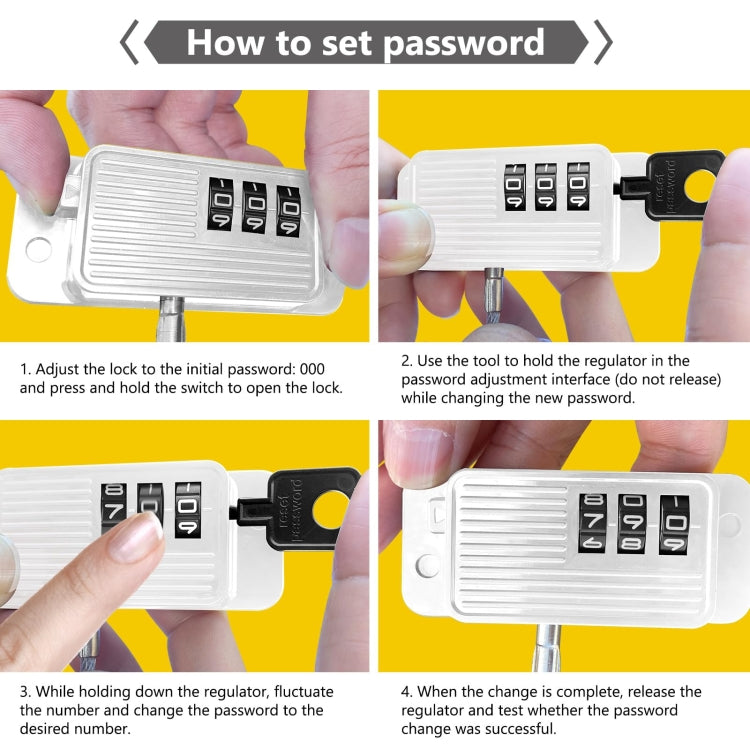 How to set password

reset password

1. Adjust the lock to the initial password: 000 and press and hold the switch to open the lock.

2. Use the tool to hold the regulator in the password adjustment interface (do not release) while changing the new password.

reset password

3. While holding down the regulator, fluctuate the number and change the password to the desired number.

4. When the change is complete, release the regulator and test whether the password change was successful.