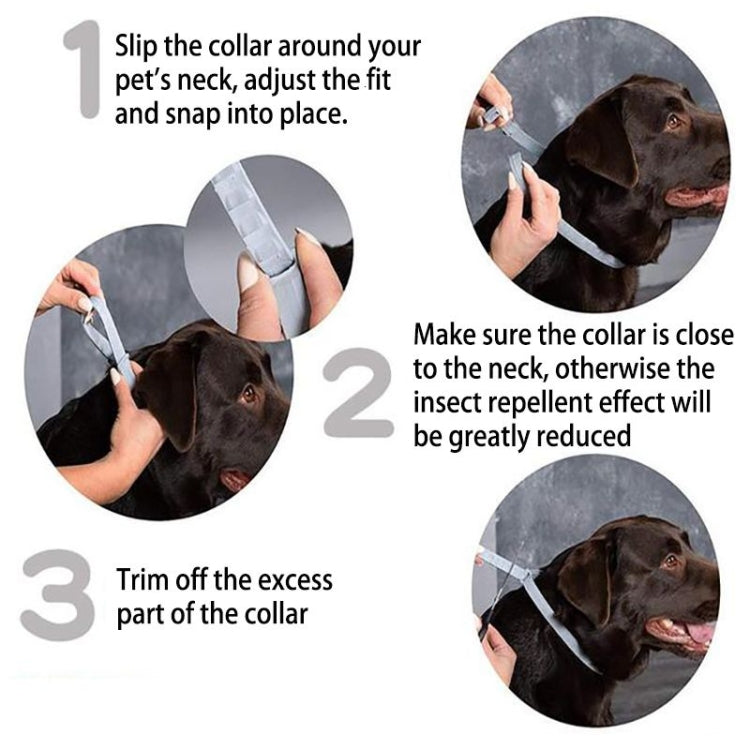 1 Slip the collar around your pet's neck, adjust the fit and snap into place.

2 Make sure the collar is close to the neck, otherwise the insect repellent effect will be greatly reduced

3 Trim off the excess part of the collar