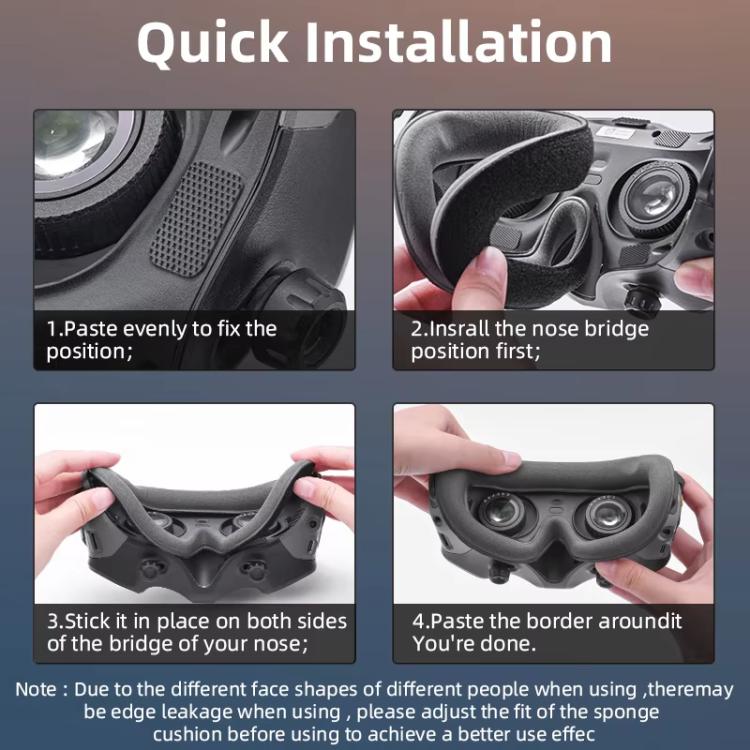 Quick Installation

1.Paste evenly to fix the position;

2.Insrall the nose bridge position first;

3.Stick it in place on both sides of the bridge of your nose;

4.Paste the border aroundit You're done.

Note : Due to the different face shapes of different people when using ,theremay be edge leakage when using , please adjust the fit of the sponge cushion before using to achieve a better use effec