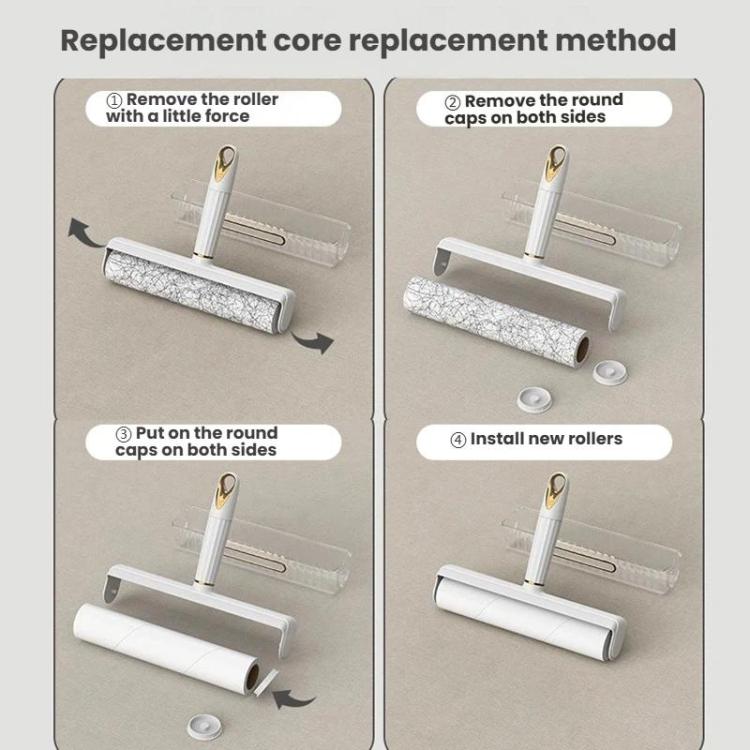 Replacement core replacement method

① Remove the roller with a little force

② Remove the round caps on both sides

③ Put on the round caps on both sides

④ Install new rollers