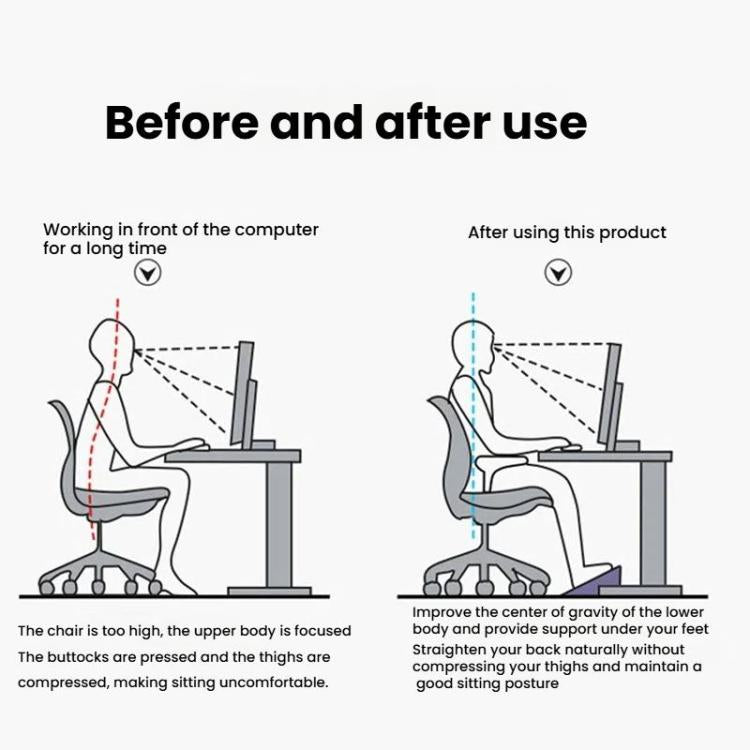 Before and after use

Working in front of the computer for a long time

The chair is too high, the upper body is focused
The buttocks are pressed and the thighs are compressed, making sitting uncomfortable.

After using this product

Improve the center of gravity of the lower body and provide support under your feet
Straighten your back naturally without compressing your thighs and maintain a good sitting posture