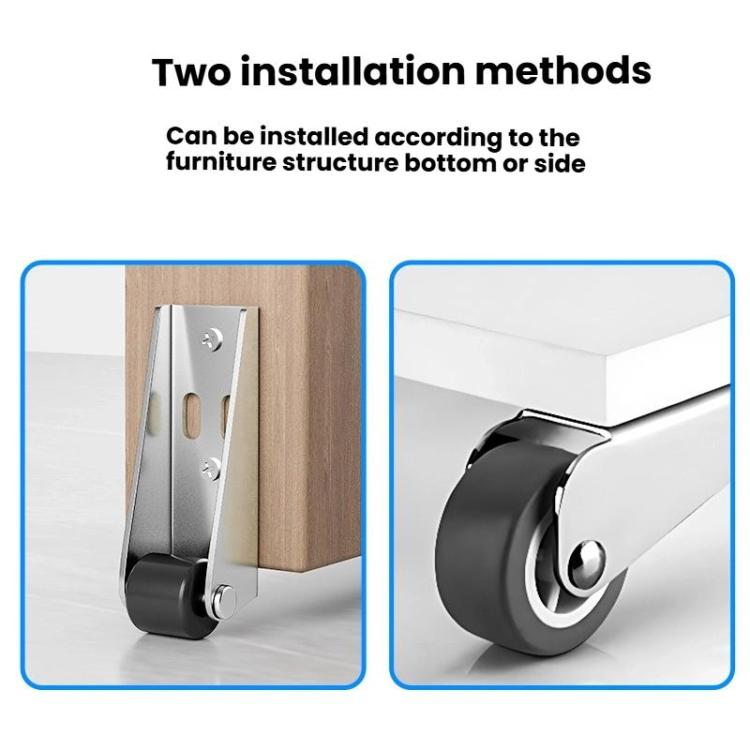 Two installation methods

Can be installed according to the furniture structure bottom or side