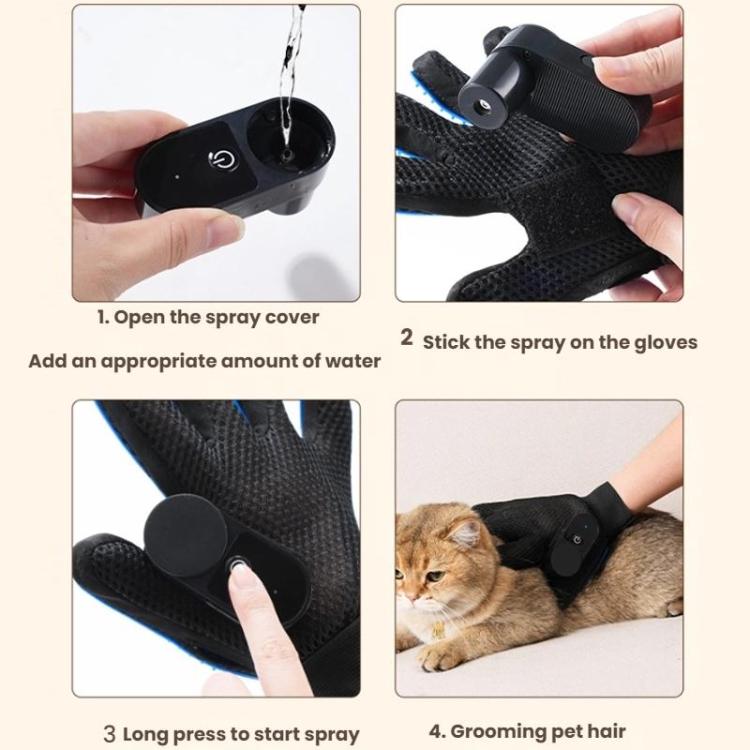 1. Open the spray cover

Add an appropriate amount of water

2 Stick the spray on the gloves

3 Long press to start spray

4. Grooming pet hair