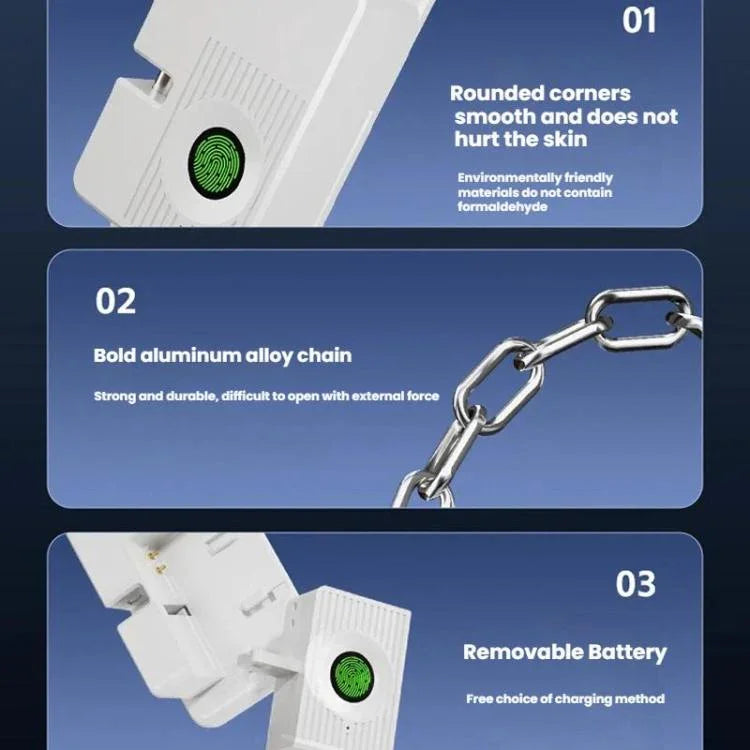 01

Rounded corners smooth and does not hurt the skin

Environmentally friendly materials do not contain formaldehyde

02

Bold aluminum alloy chain

Strong and durable, difficult to open with external force

03

Removable Battery

Free choice of charging method