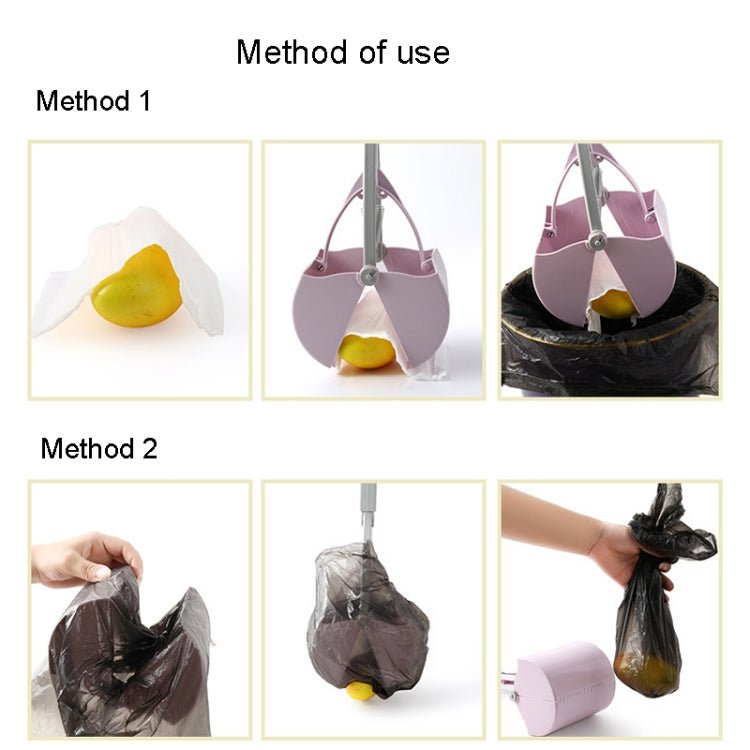 Method of use

Method 1

Method 2