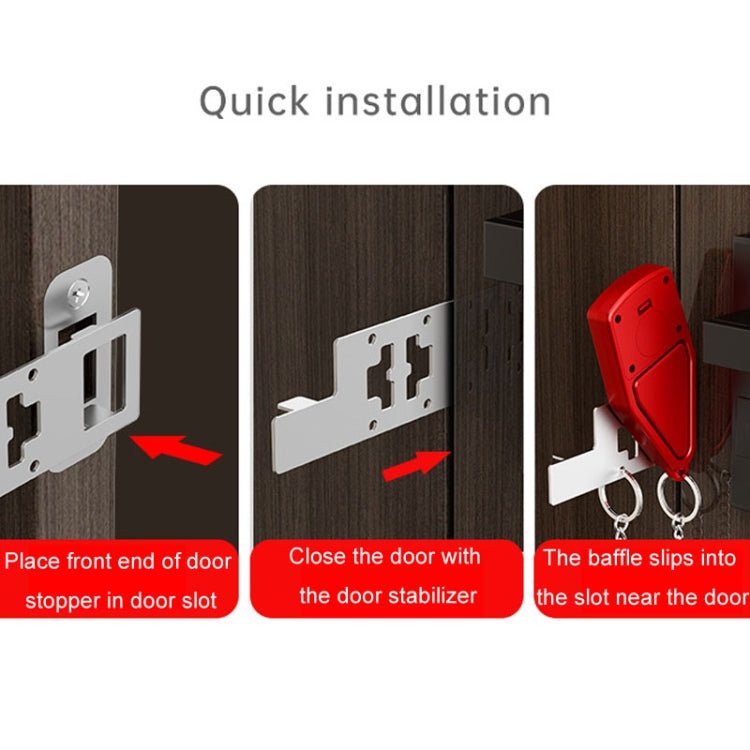 Quick installation

Place front end of door stopper in door slot

Close the door with the door stabilizer

The baffle slips into the slot near the door