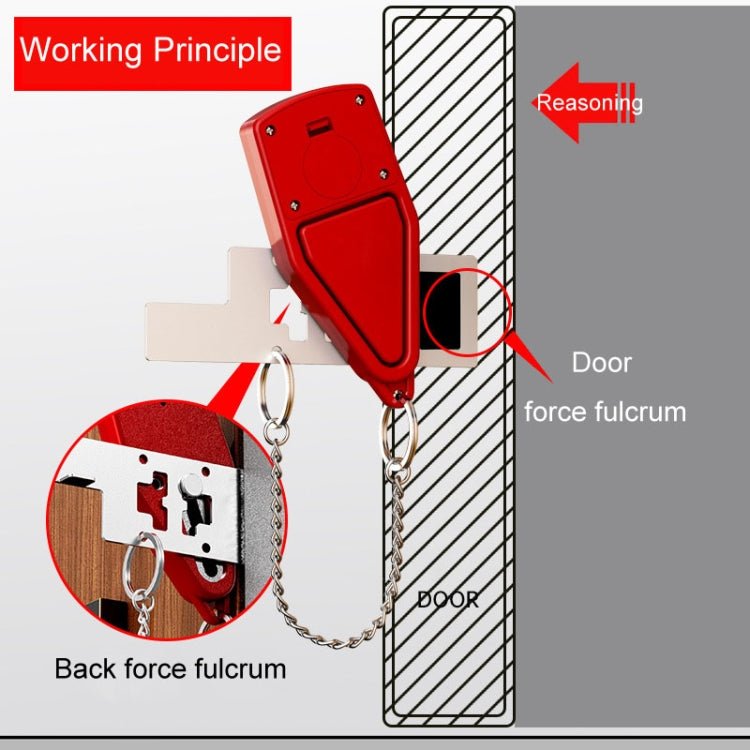 Working Principle

Reasoning

Door
force fulcrum

DOOR

Back force fulcrum