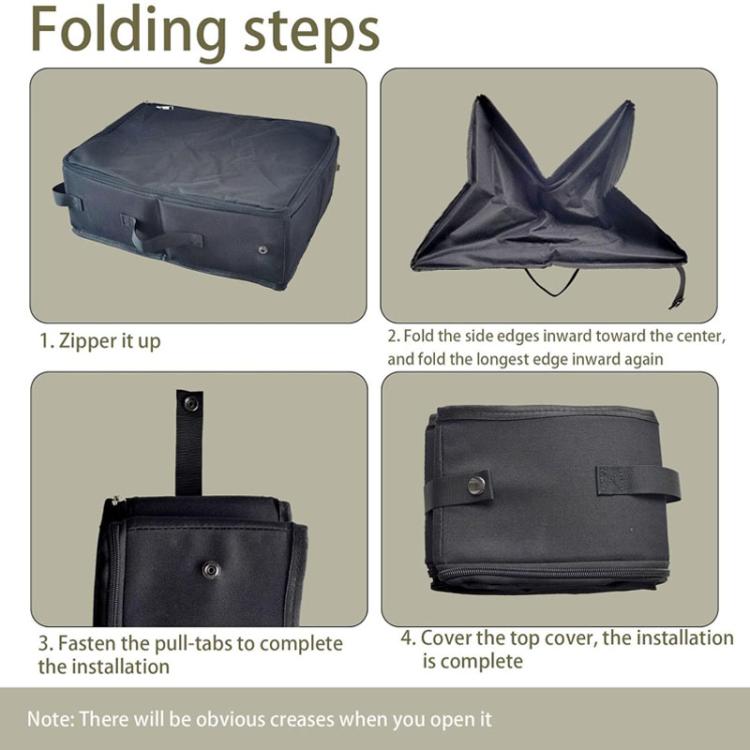 Folding steps

1. Zipper it up

2. Fold the side edges inward toward the center, and fold the longest edge inward again

3. Fasten the pull-tabs to complete the installation

4. Cover the top cover, the installation is complete

Note: There will be obvious creases when you open it