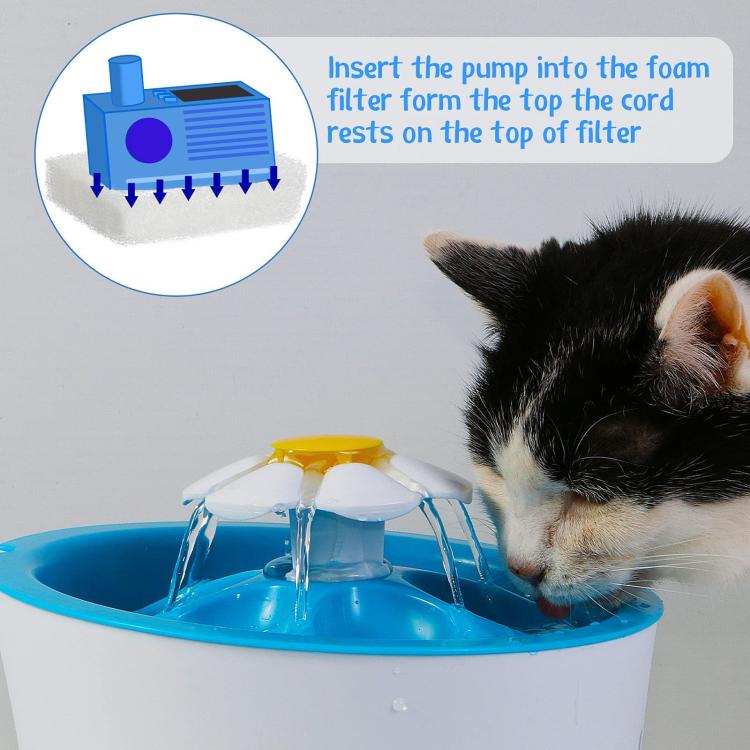 Insert the pump into the foam filter form the top the cord rests on the top of filter