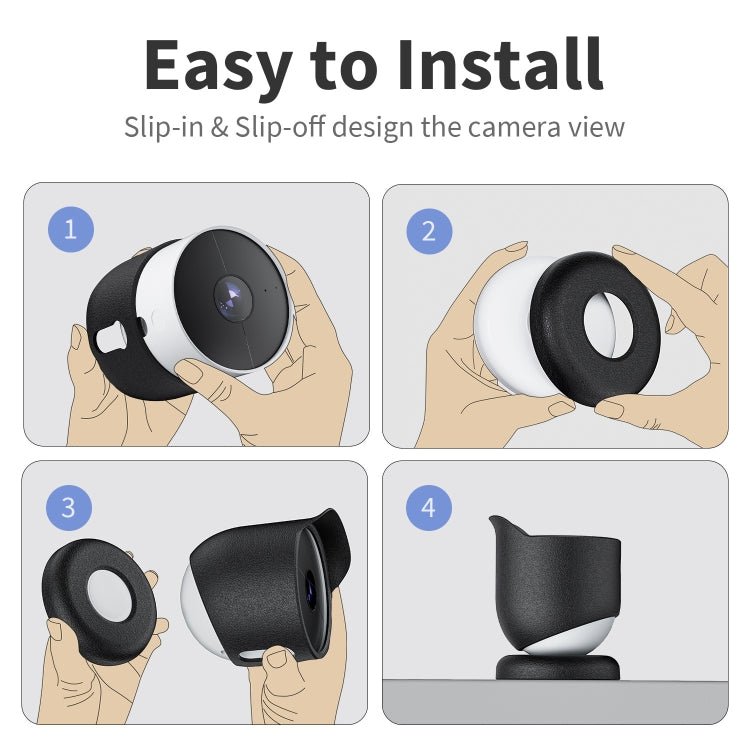 Easy to Install

Slip-in & Slip-off design the camera view

1

2

3

4