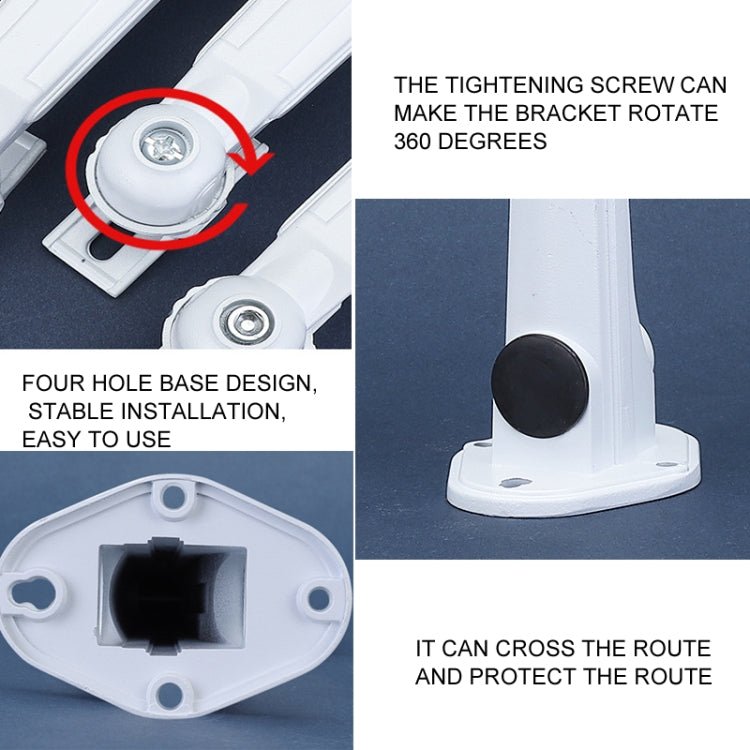 THE TIGHTENING SCREW CAN MAKE THE BRACKET ROTATE 360 DEGREES

FOUR HOLE BASE DESIGN, STABLE INSTALLATION, EASY TO USE

IT CAN CROSS THE ROUTE AND PROTECT THE ROUTE