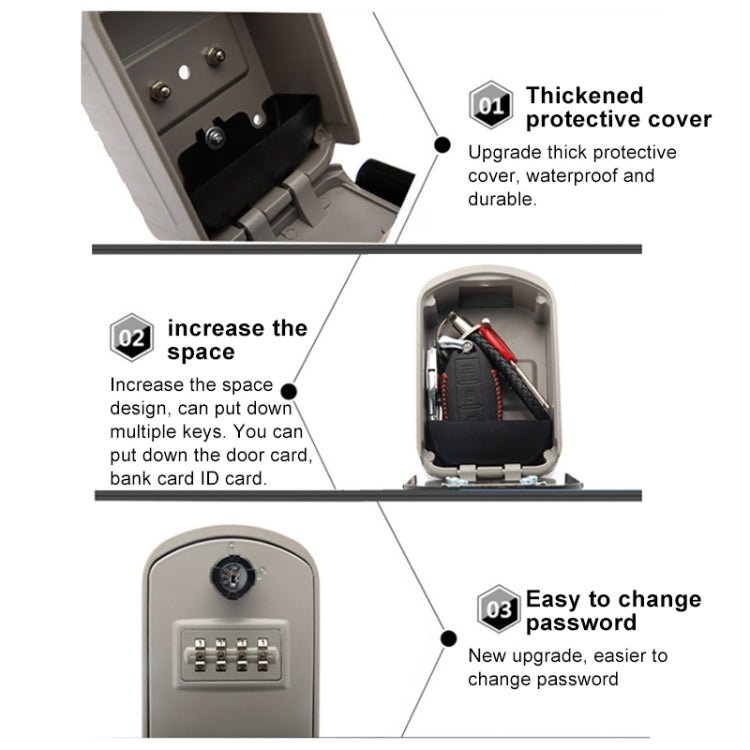 01 Thickened protective cover

Upgrade thick protective cover, waterproof and durable.

02 increase the space

Increase the space design, can put down multiple keys. You can put down the door card, bank card ID card.

03 Easy to change password

New upgrade, easier to change password