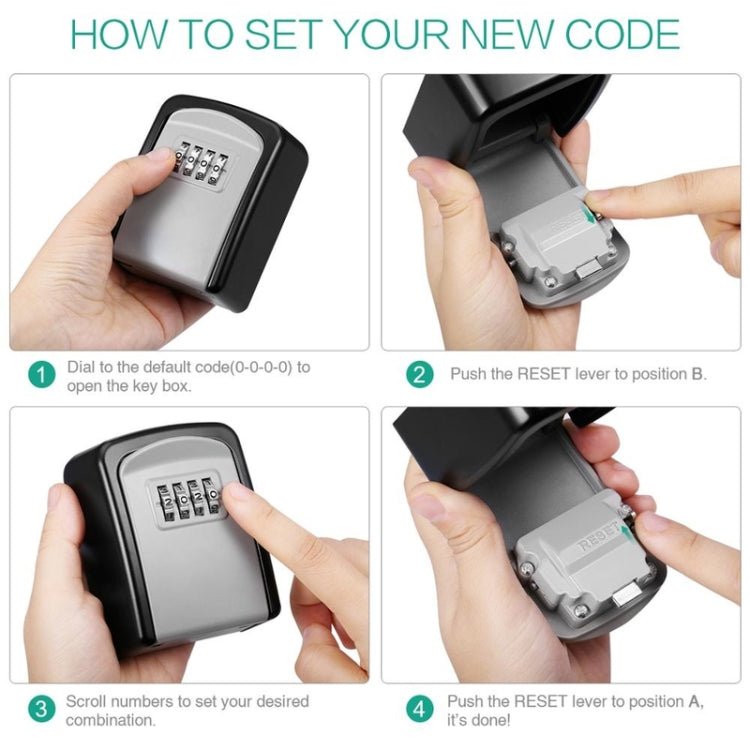 HOW TO SET YOUR NEW CODE

RESET

1 Dial to the default code(0-0-0-0) to open the key box.

2 Push the RESET lever to position B.

RESET

3 Scroll numbers to set your desired combination.

4 Push the RESET lever to position A, it's done!