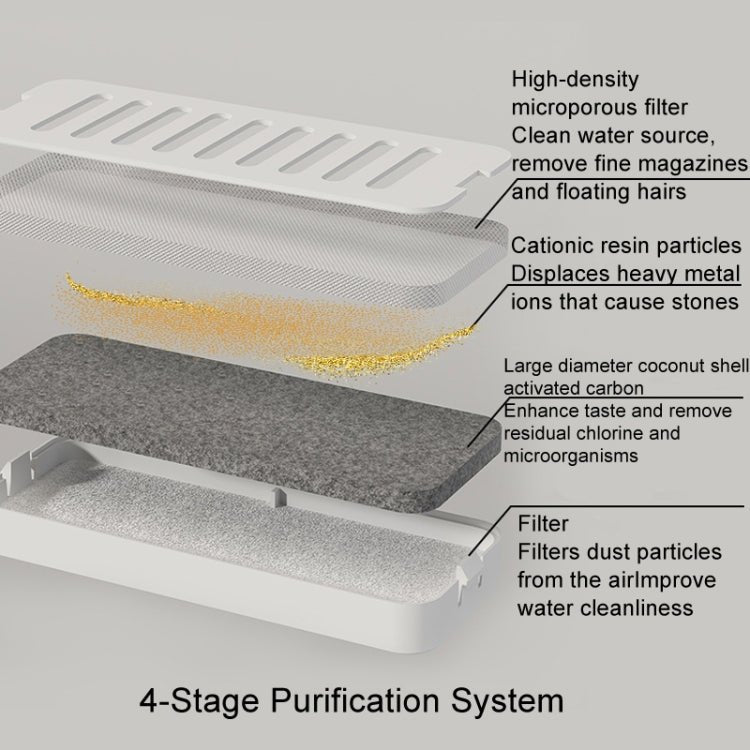 High-density
microporous filter
Clean water source,
remove fine magazines
and floating hairs

Cationic resin particles
Displaces heavy metal
ions that cause stones

Large diameter coconut shell
activated carbon
Enhance taste and remove
residual chlorine and
microorganisms

Filter
Filters dust particles
from the airImprove
water cleanliness

4-Stage Purification System