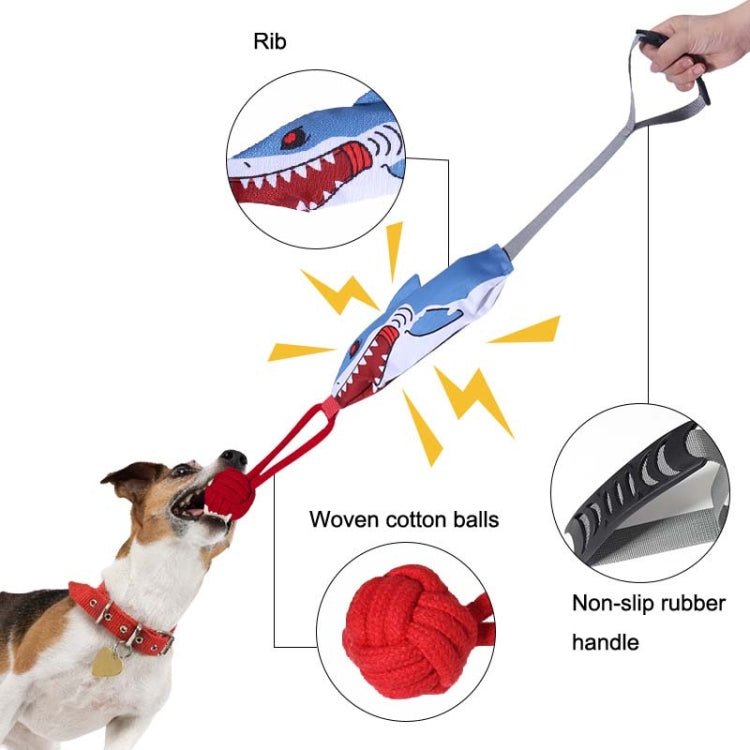 Rib

Woven cotton balls

Non-slip rubber handle