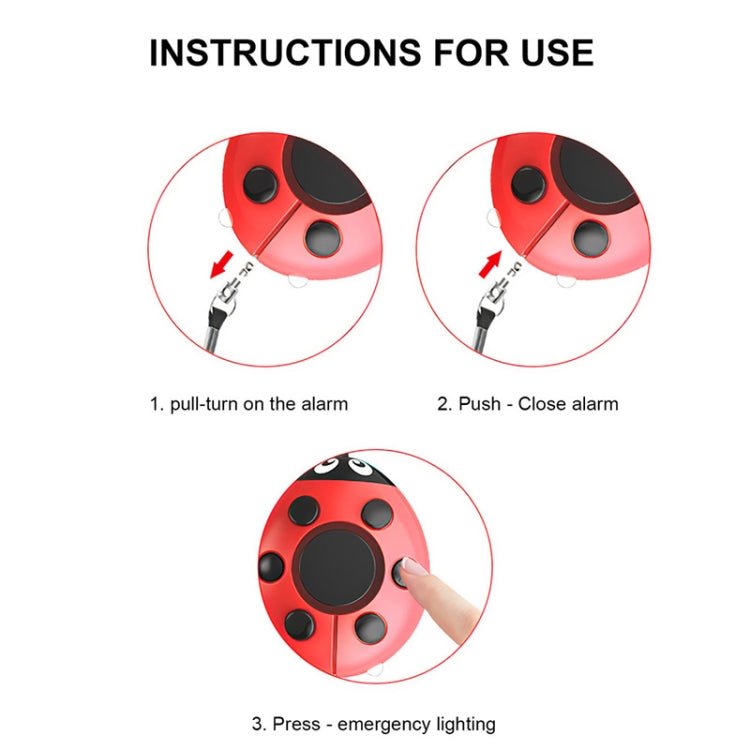 INSTRUCTIONS FOR USE

1. pull-turn on the alarm

2. Push - Close alarm

3. Press - emergency lighting