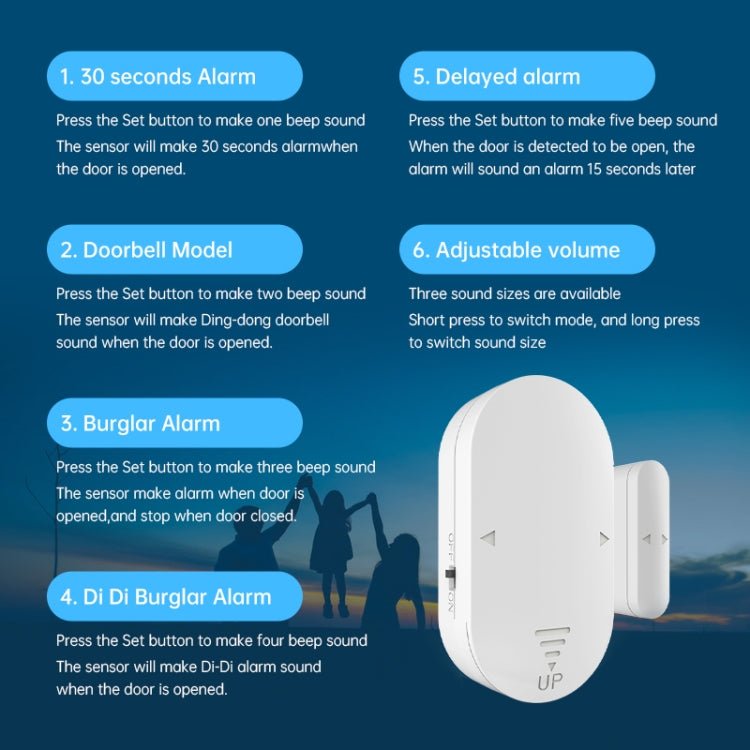 1. 30 seconds Alarm

Press the Set button to make one beep sound
The sensor will make 30 seconds alarmwhen the door is opened.

2. Doorbell Model

Press the Set button to make two beep sound
The sensor will make Ding-dong doorbell sound when the door is opened.

3. Burglar Alarm

Press the Set button to make three beep sound
The sensor make alarm when door is opened,and stop when door closed.

4. Di Di Burglar Alarm

Press the Set button to make four beep sound
The sensor will make Di-Di alarm sound when the door is opened.

5. Delayed alarm

Press the Set button to make five beep sound
When the door is detected to be open, the alarm will sound an alarm 15 seconds later

6. Adjustable volume

Three sound sizes are available
Short press to switch mode, and long press to switch sound size

OFF ON

UP