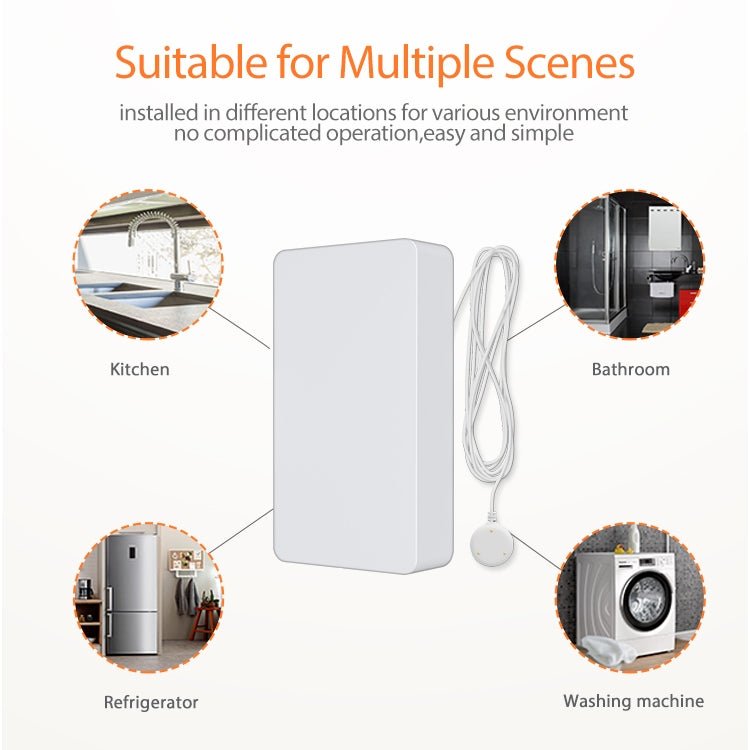 Suitable for Multiple Scenes

installed in different locations for various environment
no complicated operation,easy and simple

Kitchen

Bathroom

Refrigerator

Washing machine