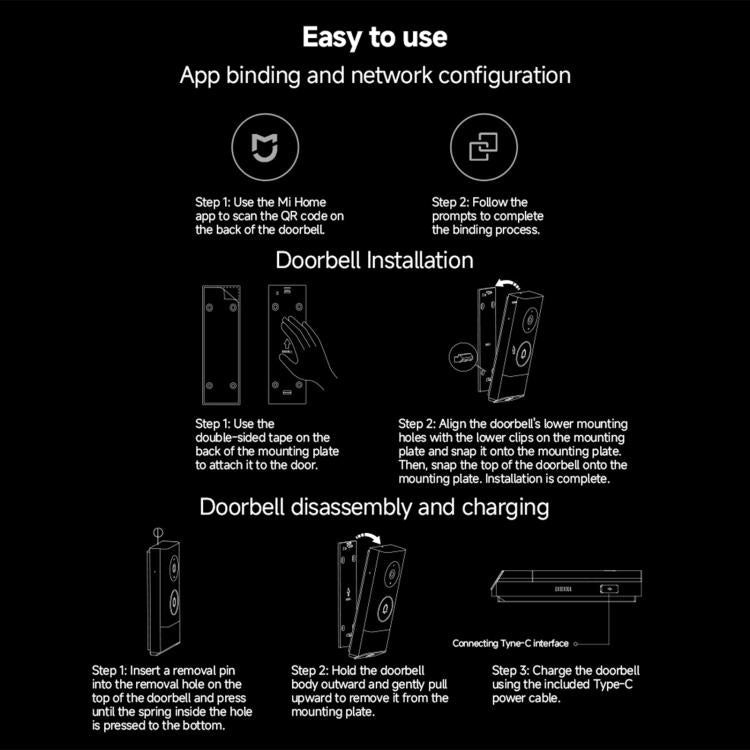 Easy to use

App binding and network configuration

Step 1: Use the Mi Home app to scan the QR code on the back of the doorbell.

Step 2: Follow the prompts to complete the binding process.

Doorbell Installation

Step 1: Use the double-sided tape on the back of the mounting plate to attach it to the door.

Step 2: Align the doorbell's lower mounting holes with the lower clips on the mounting plate and snap it onto the mounting plate. Then, snap the top of the doorbell onto the mounting plate. Installation is complete.

Doorbell disassembly and charging

Connecting Tyne-C interface

Step 1: Insert a removal pin into the removal hole on the top of the doorbell and press until the spring inside the hole is pressed to the bottom.

Step 2: Hold the doorbell body outward and gently pull upward to remove it from the mounting plate.

Step 3: Charge the doorbell using the included Type-C power cable.