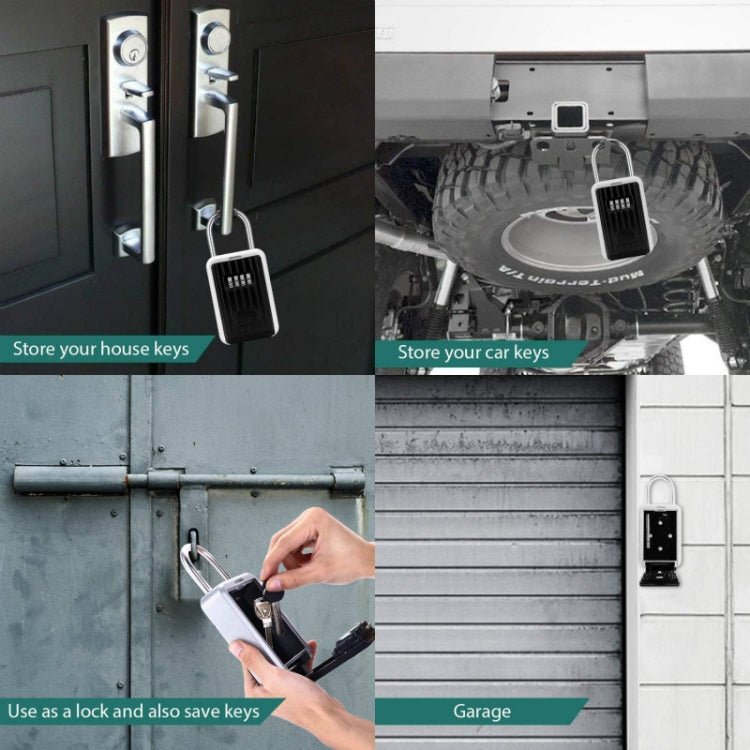 Store your house keys

Mud-Terrain T/A

Store your car keys

Use as a lock and also save keys

Garage