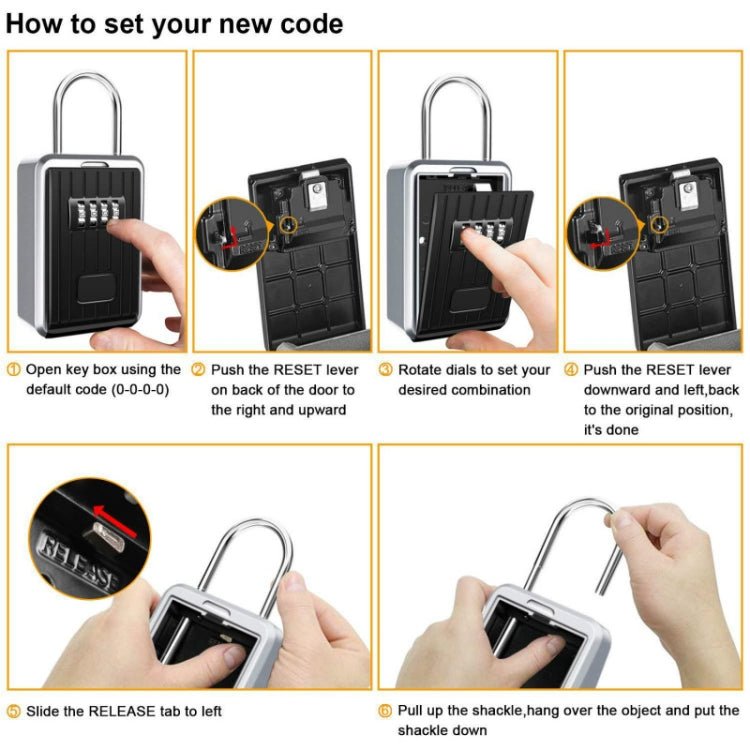 How to set your new code

① Open key box using the default code (0-0-0-0)

② Push the RESET lever on back of the door to the right and upward

③ Rotate dials to set your desired combination

④ Push the RESET lever downward and left,back to the original position, it's done

RELEASE

⑤ Slide the RELEASE tab to left

⑥ Pull up the shackle,hang over the object and put the shackle down